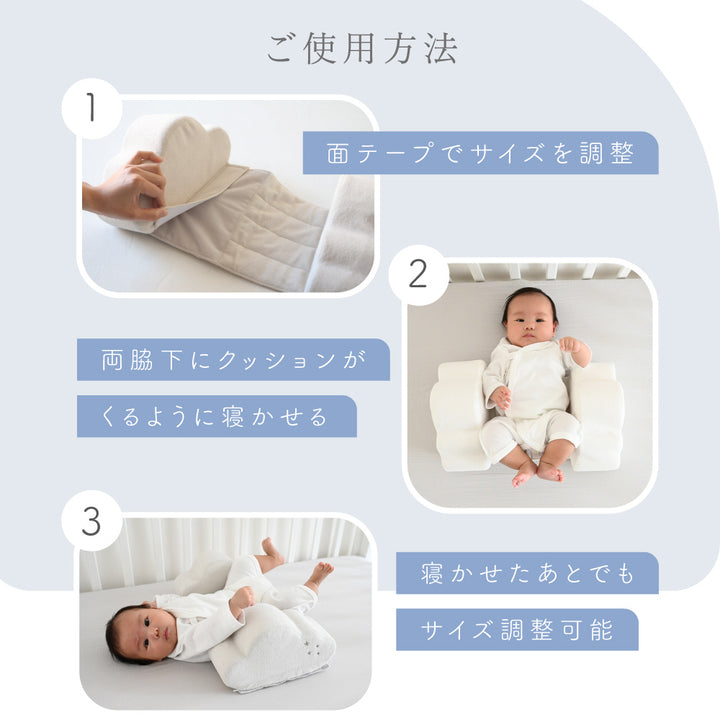 ご使用方法

1

面テープでサイズを調整

2

両脇下にクッションが

くるように寝かせる

3

寝かせたあとでも

サイズ調整可能