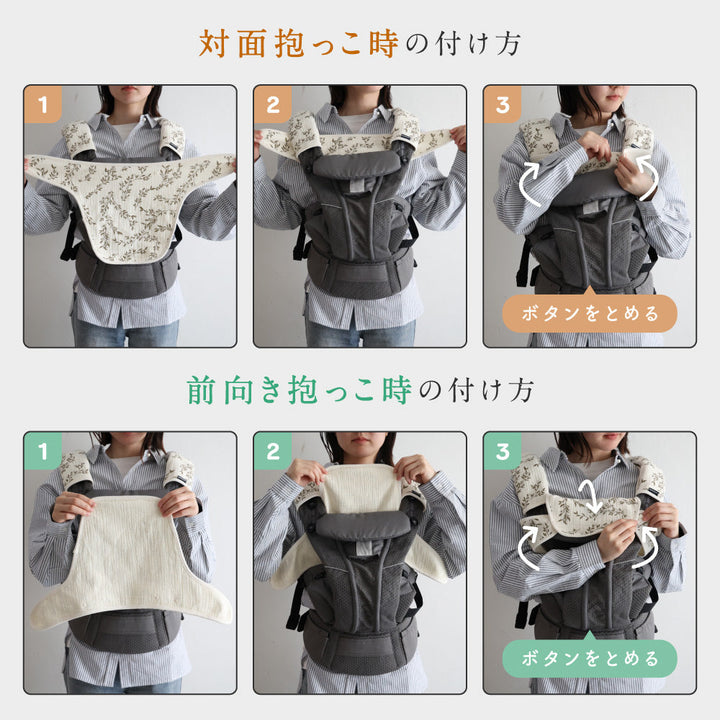 対面抱っこ時の付け方

1

2

3

ボタンをとめる

前向き抱っこ時の付け方

1

2

3

ボタンをとめる