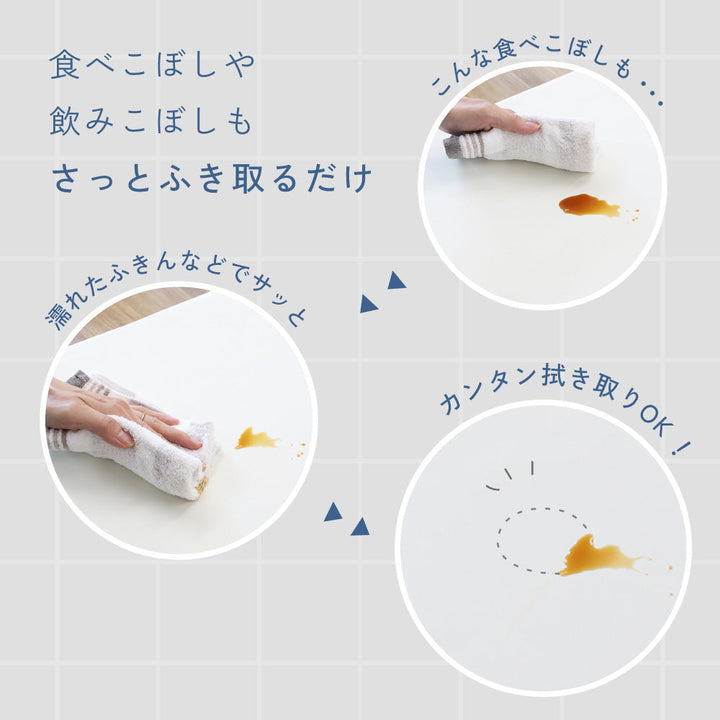 食べこぼしや
飲みこぼしも
さっとふき取るだけ

こんな食べこぼしも・・・

濡れたふきんなどでサッと

カンタン拭き取りOK！