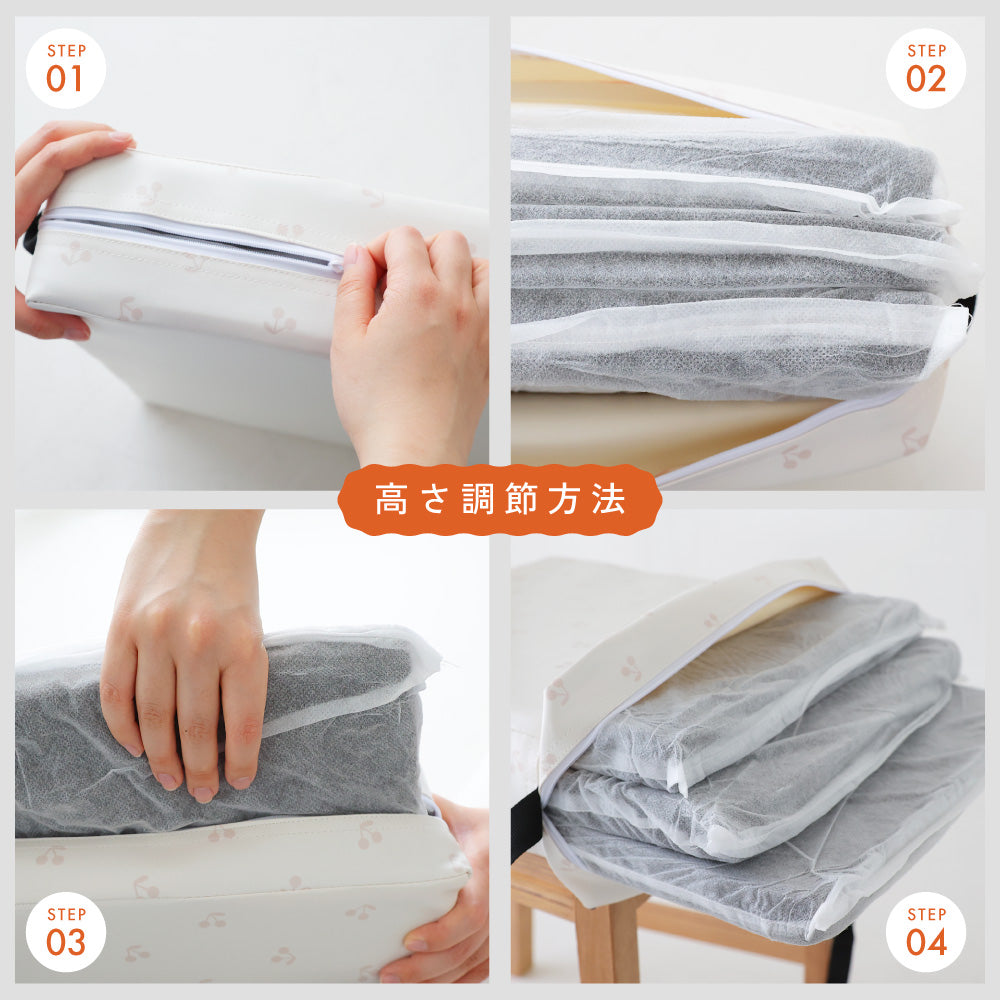 STEP
01

STEP
02

高さ調節方法

STEP
03

STEP
04