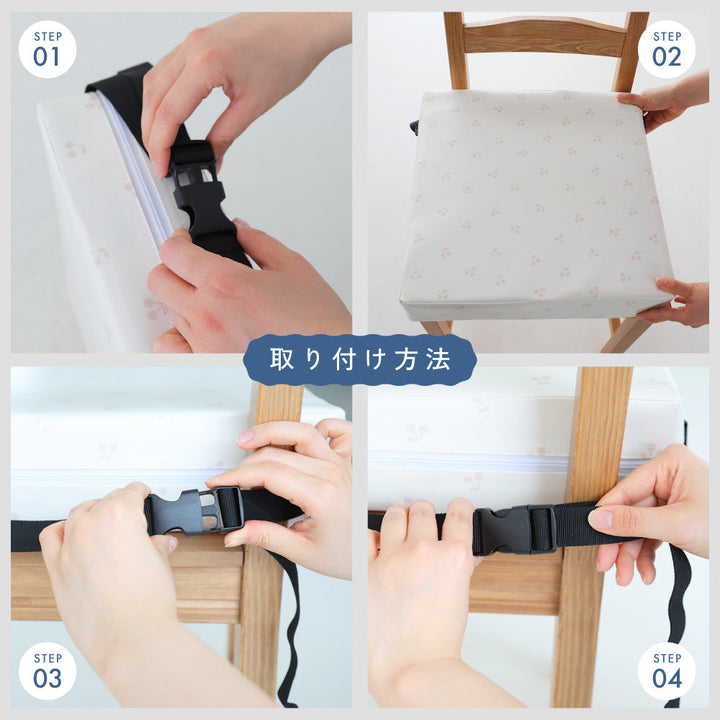 STEP
01

STEP
02

取り付け方法

STEP
03

STEP
04