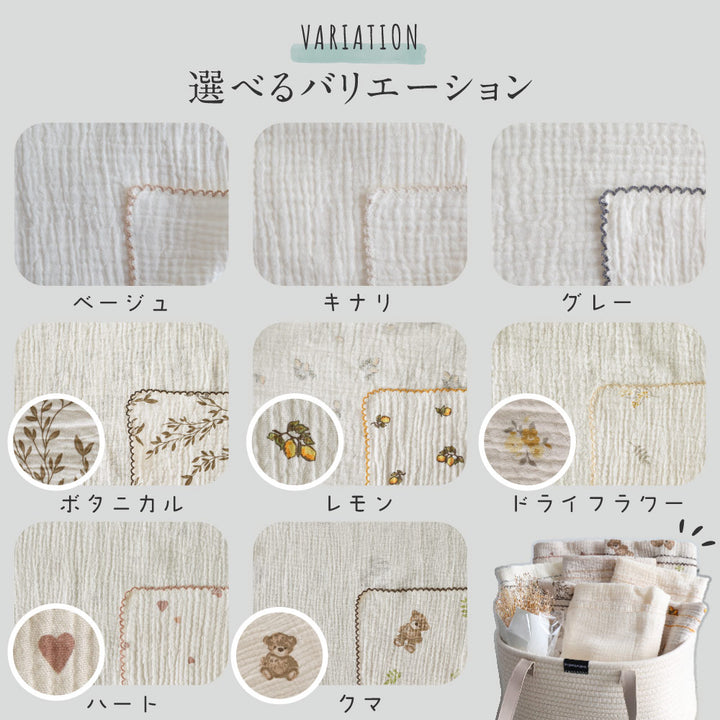 VARIATION
選べるバリエーション

ベージュ

キナリ

グレー

ボタニカル

レモン

ドライフラワー

ハート

クマ