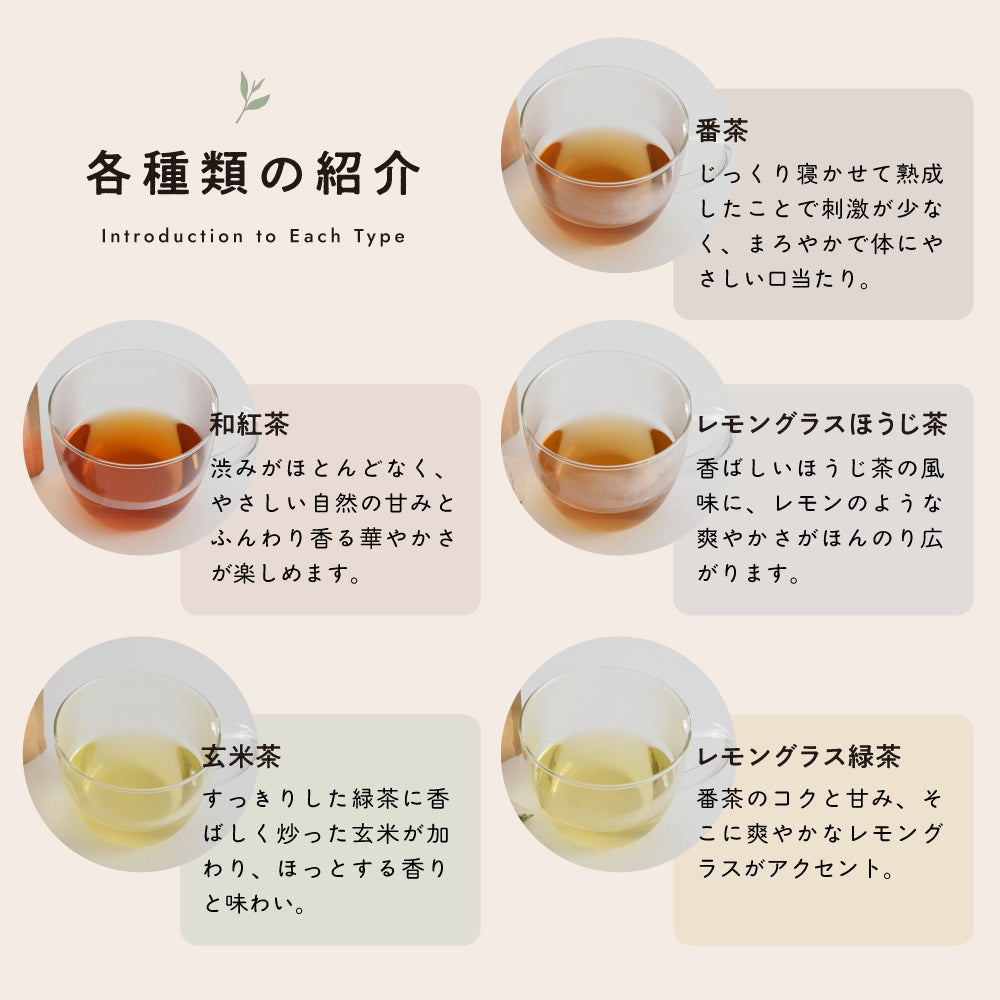 各種類の紹介
Introduction to Each Type

番茶
じっくり寝かせて熟成したことで刺激が少なく、まろやかで体にやさしい口当たり。

和紅茶
渋みがほとんどなく、やさしい自然の甘みとふんわり香る華やかさが楽しめます。

レモングラスほうじ茶
香ばしいほうじ茶の風味に、レモンのような爽やかさがほんのり広がります。

玄米茶
すっきりした緑茶に香ばしく炒った玄米が加わり、ほっとする香りと味わい。

レモングラス緑茶
番茶のコクと甘み、そこに爽やかなレモングラスがアクセント。