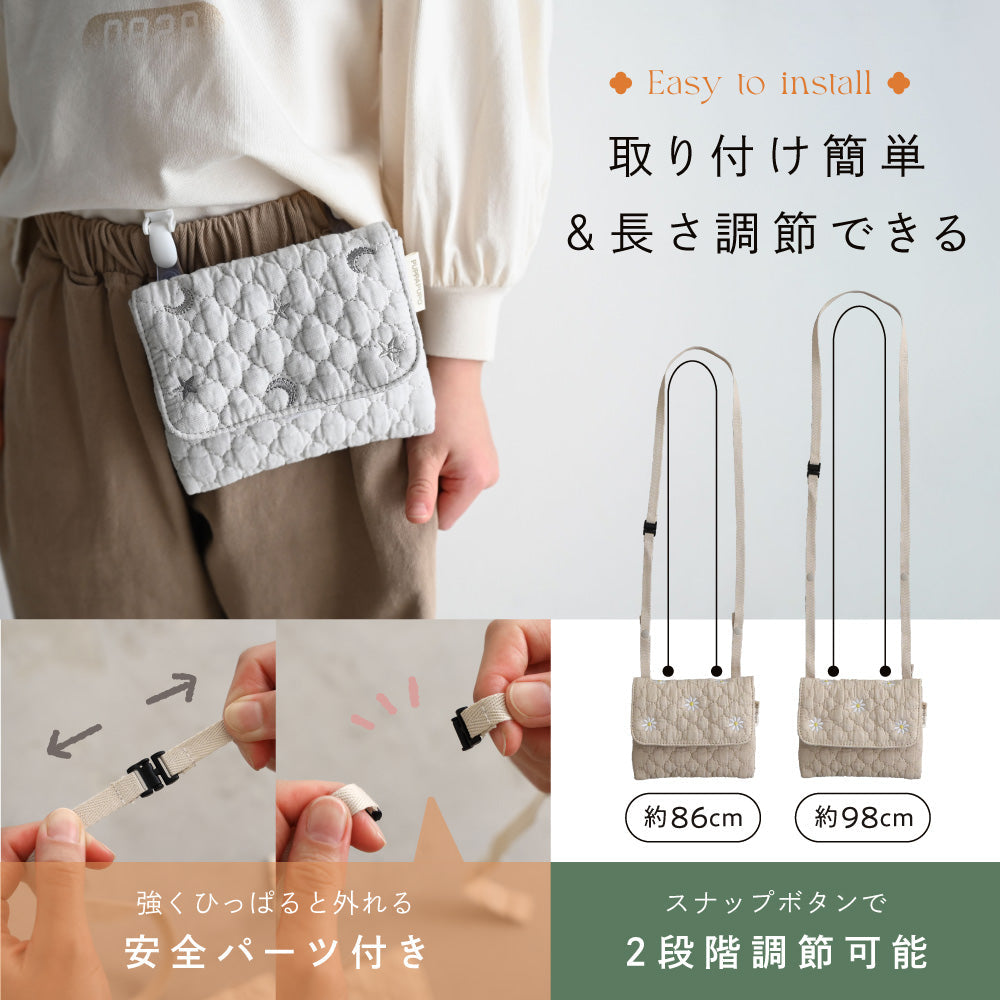 Easy to install

取り付け簡単
&長さ調節できる

約86cm

約98cm

強くひっぱると外れる
安全パーツ付き

スナップボタンで
2段階調節可能